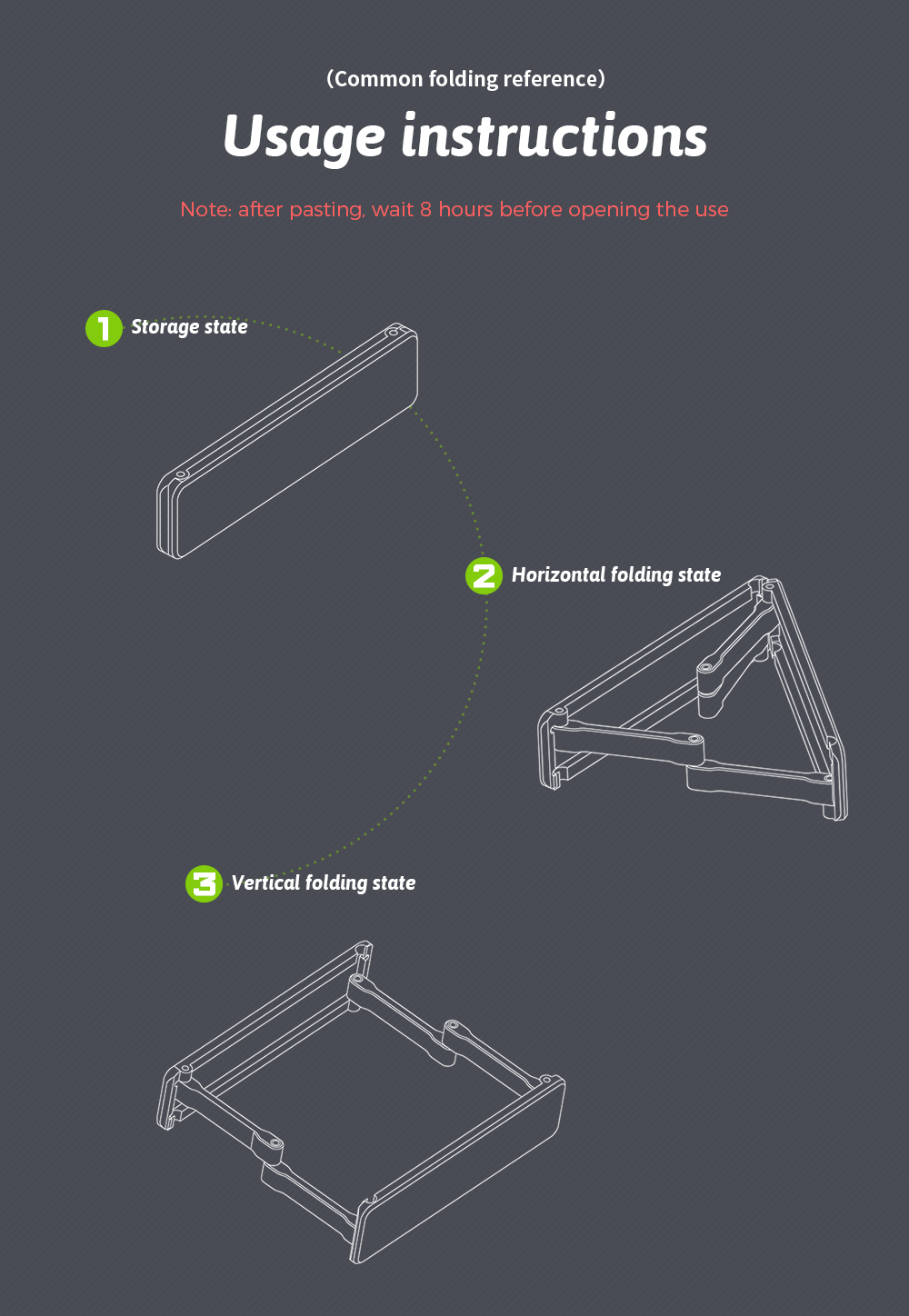 (Common folding reference)

Usage instructions

Note: after pasting, wait 8 hours before opening the use

1 Storage state

2 Horizontal folding state

3 Vertical folding state