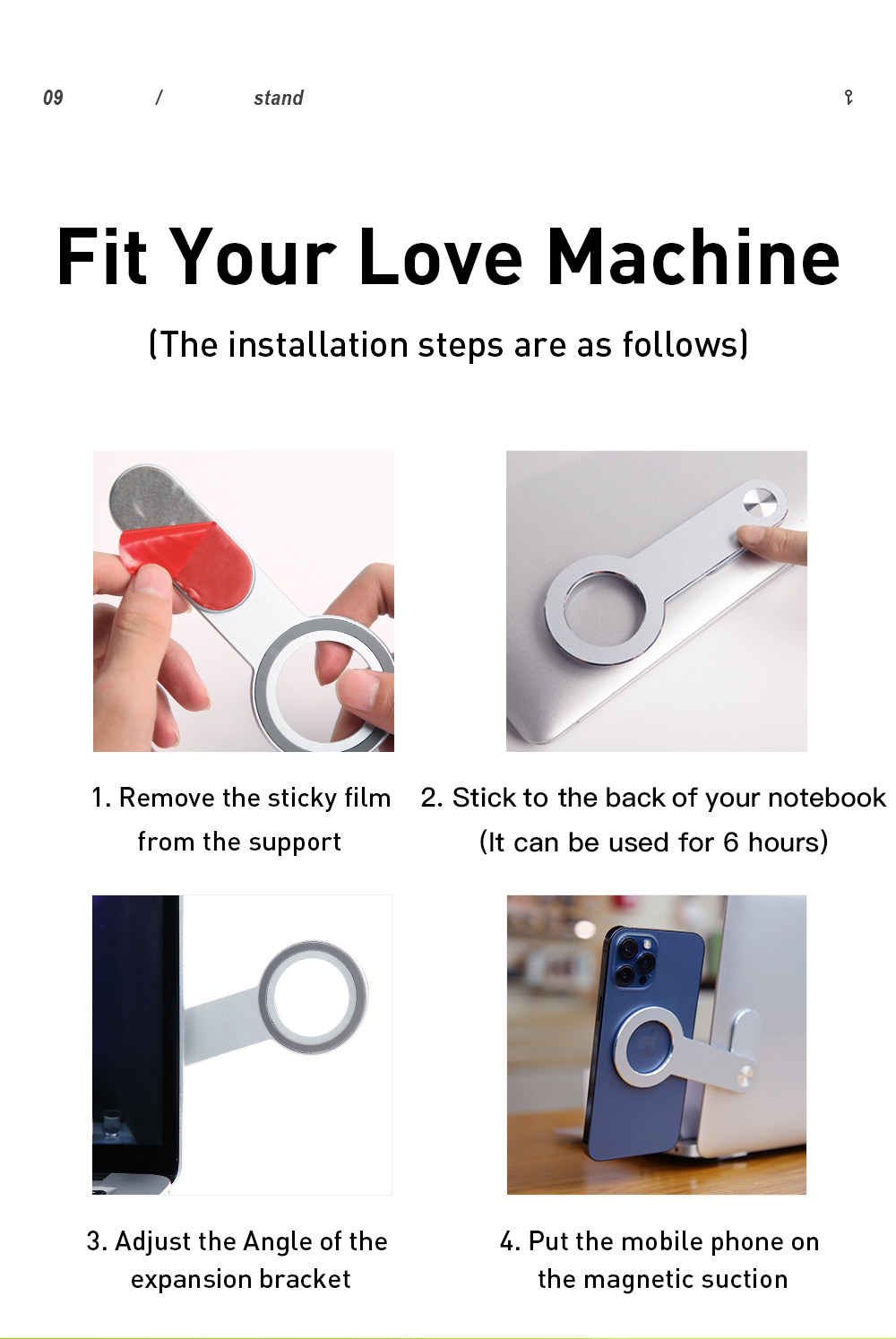 09 / stand

Fit Your Love Machine

(The installation steps are as follows)

1. Remove the sticky film from the support

2. Stick to the back of your notebook (It can be used for 6 hours)

3. Adjust the Angle of the expansion bracket

4. Put the mobile phone on the magnetic suction